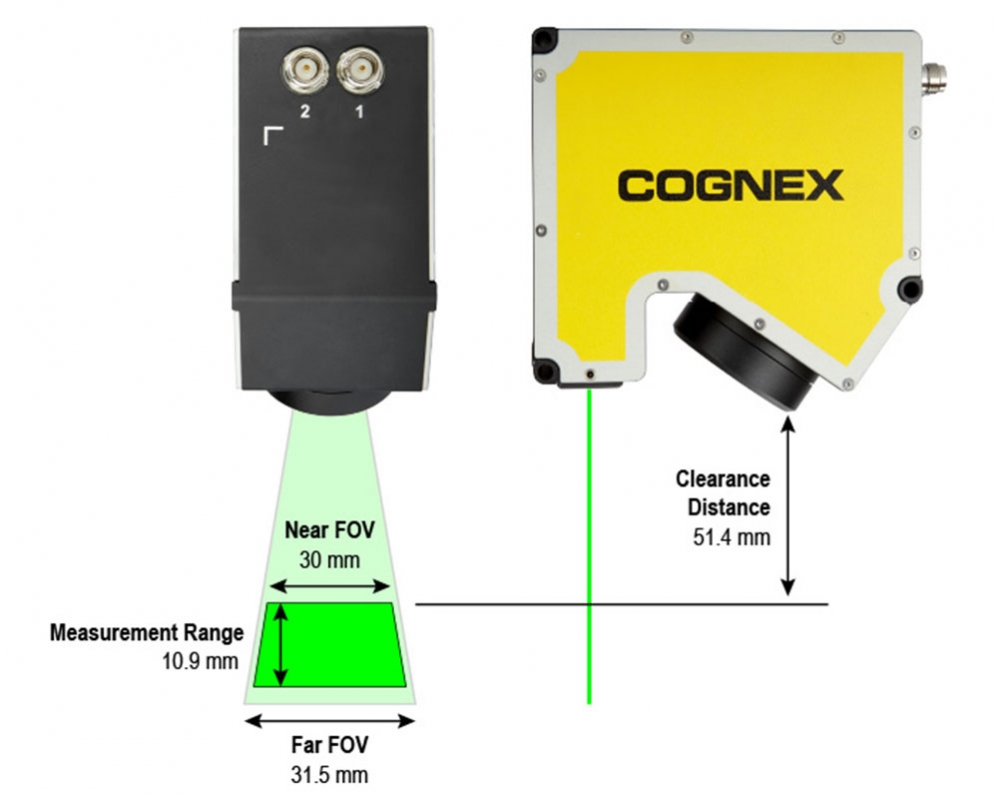 2 1

COGNEX

Clearance Distance 51.4 mm

Near FOV 30 mm

Measurement Range 10.9 mm

Far FOV 31.5 mm